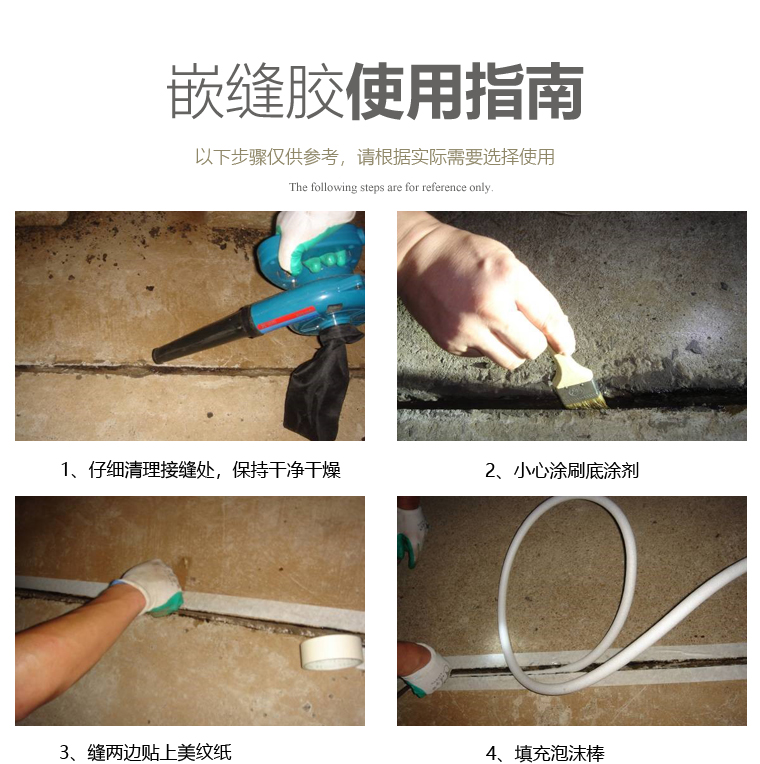 嵌缝胶使用指南

以下步骤仅供参考，请根据实际需要选择使用

The following steps are for reference only.

1、仔细清理接缝处，保持干净干燥

2、小心涂刷底涂剂

3、缝两边贴上美纹纸

4、填充泡沫棒